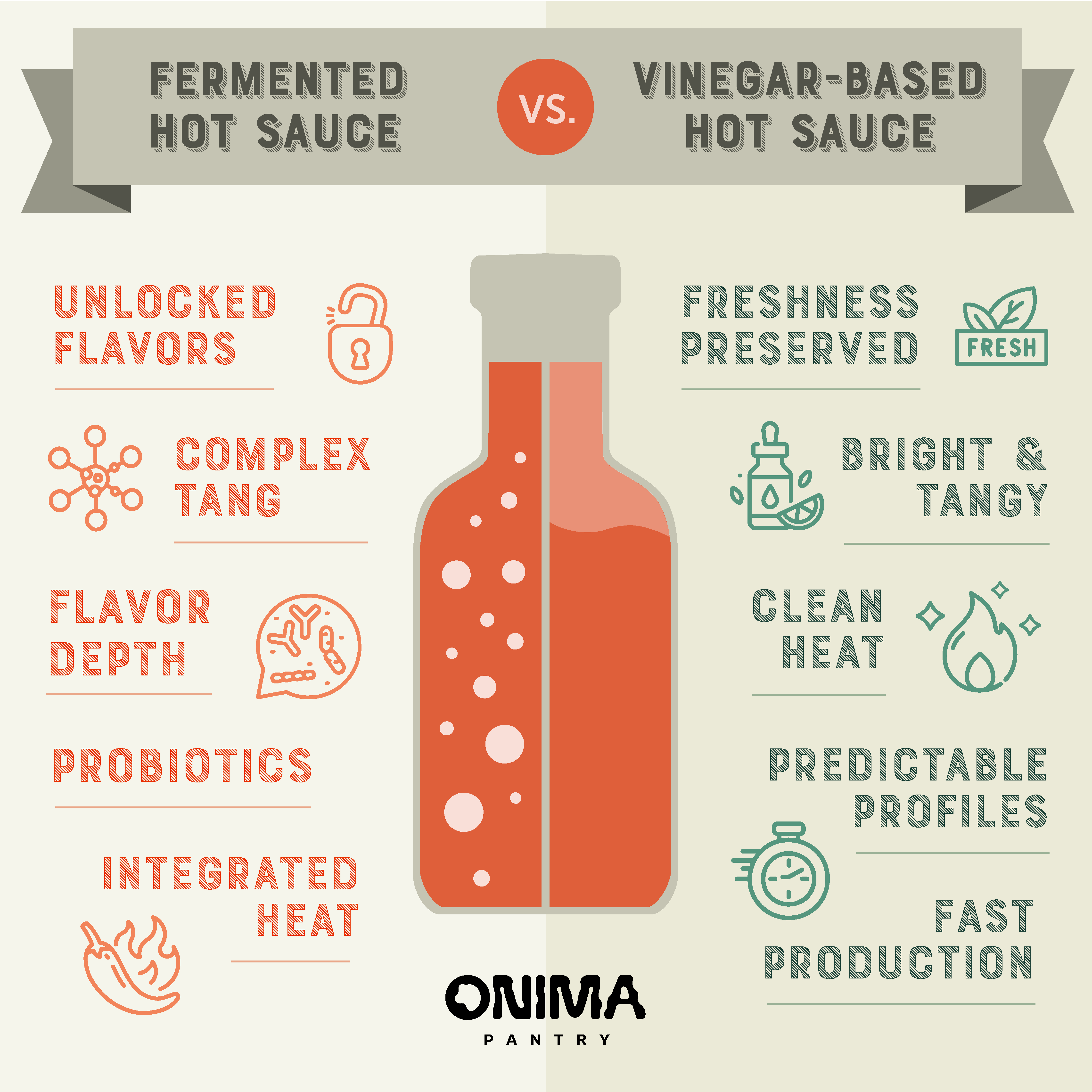 FERMENTED HOT SAUCE

VS.

VINEGAR-BASED HOT SAUCE

UNLOCKED FLAVORS

COMPLEX TANG

FLAVOR DEPTH

PROBIOTICS

INTEGRATED HEAT

FRESHNESS PRESERVED

FRESH

BRIGHT & TANGY

CLEAN HEAT

PREDICTABLE PROFILES

FAST PRODUCTION

ONIMA

PANTRY